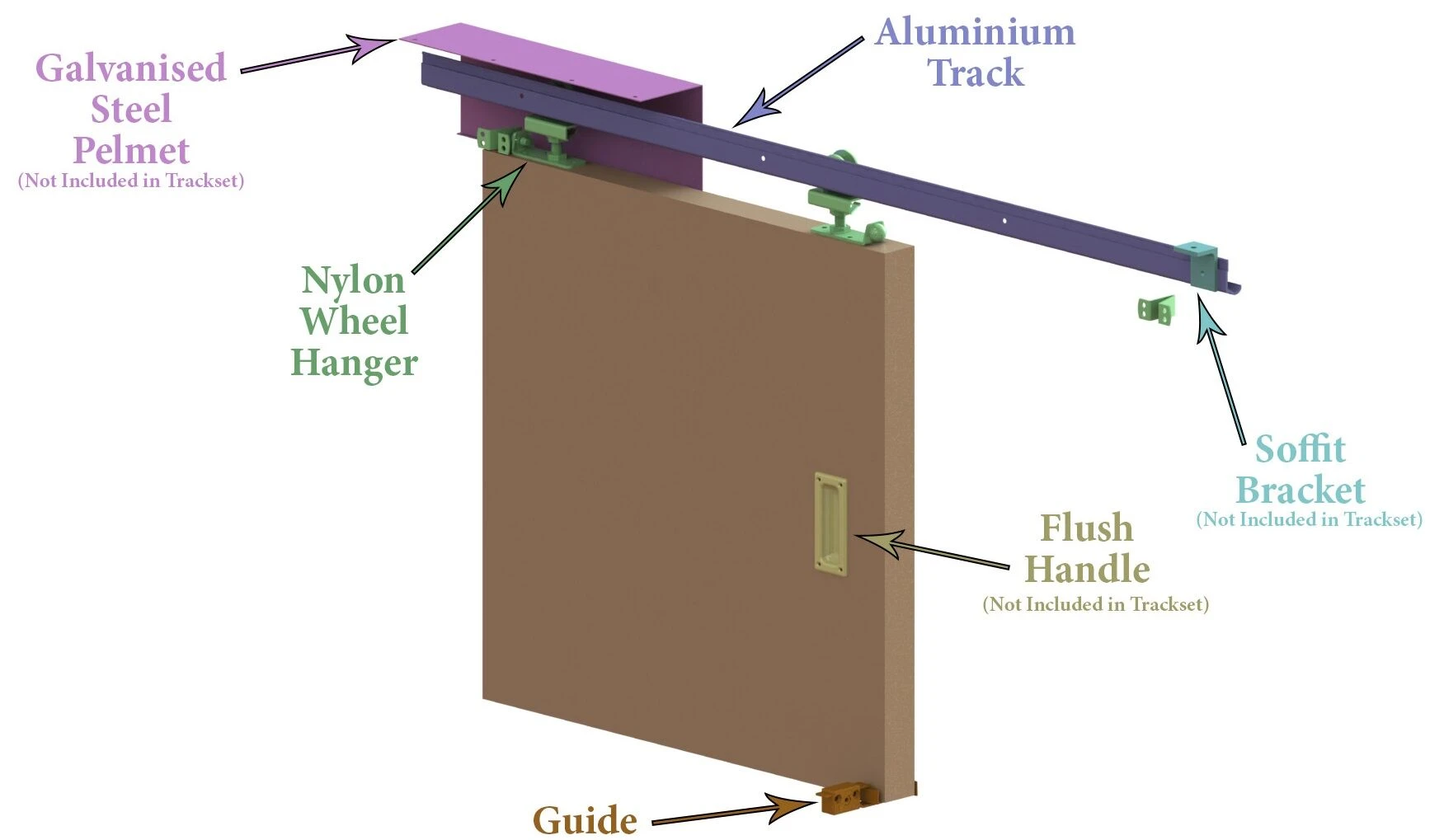 Galvanised Steel Pelmet
(Not Included in Trackset)

Aluminium Track

Nylon Wheel Hanger

Soffit Bracket
(Not Included in Trackset)

Flush Handle
(Not Included in Trackset)

Guide